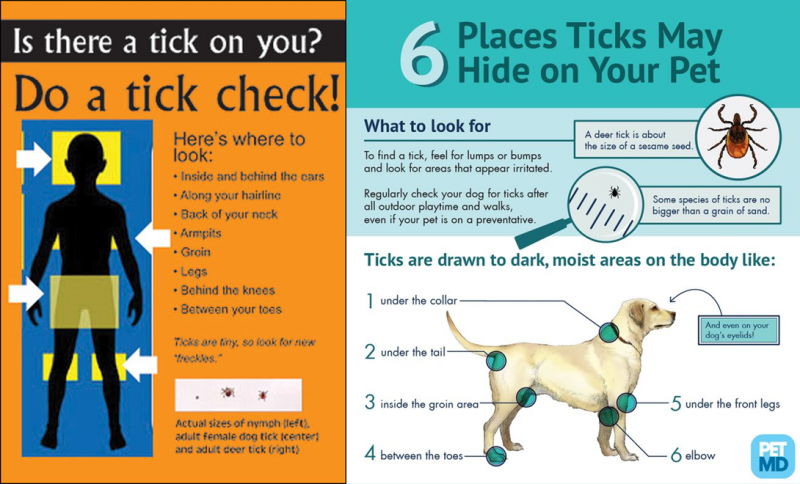 Is there a tick on you?

Do a tick check!

Here's where to look:
• Inside and behind the ears
• Along your hairline
• Back of your neck
• Armpits
• Groin
• Legs
• Behind the knees
• Between your toes

Ticks are tiny, so look for new "freckles."

Actual sizes of nymph (left), adult female dog tick (center) and adult deer tick (right)

6 Places Ticks May Hide on Your Pet

What to look for

To find a tick, feel for lumps or bumps and look for areas that appear irritated.

Regularly check your dog for ticks after all outdoor playtime and walks, even if your pet is on a preventative.

A deer tick is about the size of a sesame seed.

Some species of ticks are no bigger than a grain of sand.

Ticks are drawn to dark, moist areas on the body like:

1 under the collar

2 under the tail

3 inside the groin area

4 between the toes

5 under the front legs

6 elbow

And even on your dog's eyelids!

PET MD